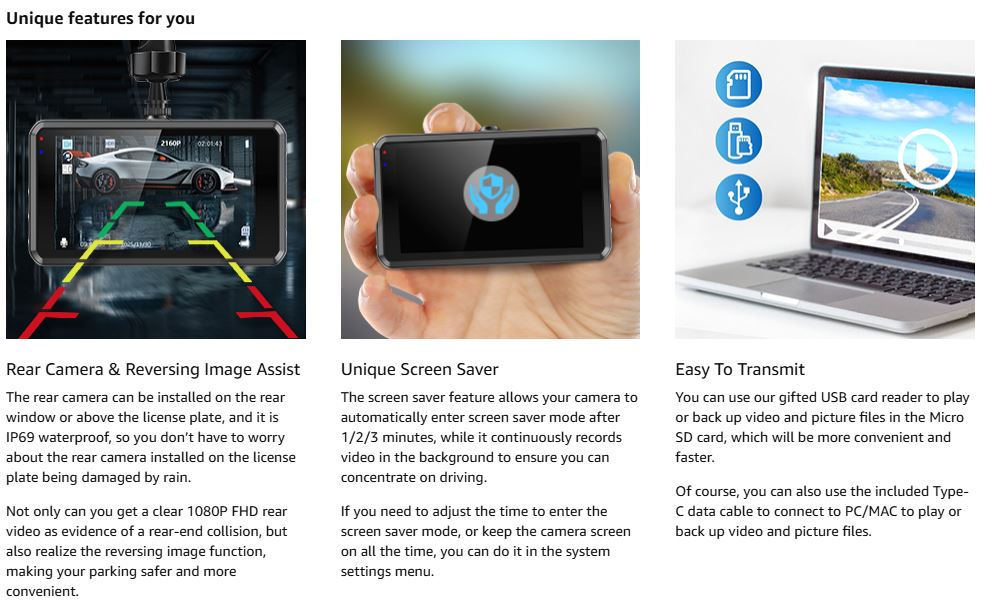 Unique features for you

2160P 02:01:43

Rear Camera & Reversing Image Assist

The rear camera can be installed on the rear window or above the license plate, and it is IP69 waterproof, so you don't have to worry about the rear camera installed on the license plate being damaged by rain.

Not only can you get a clear 1080P FHD rear video as evidence of a rear-end collision, but also realize the reversing image function, making your parking safer and more convenient.

Unique Screen Saver

The screen saver feature allows your camera to automatically enter screen saver mode after 1/2/3 minutes, while it continuously records video in the background to ensure you can concentrate on driving.

If you need to adjust the time to enter the screen saver mode, or keep the camera screen on all the time, you can do it in the system settings menu.

Easy To Transmit

You can use our gifted USB card reader to play or back up video and picture files in the Micro SD card, which will be more convenient and faster.

Of course, you can also use the included Type-C data cable to connect to PC/MAC to play or back up video and picture files.